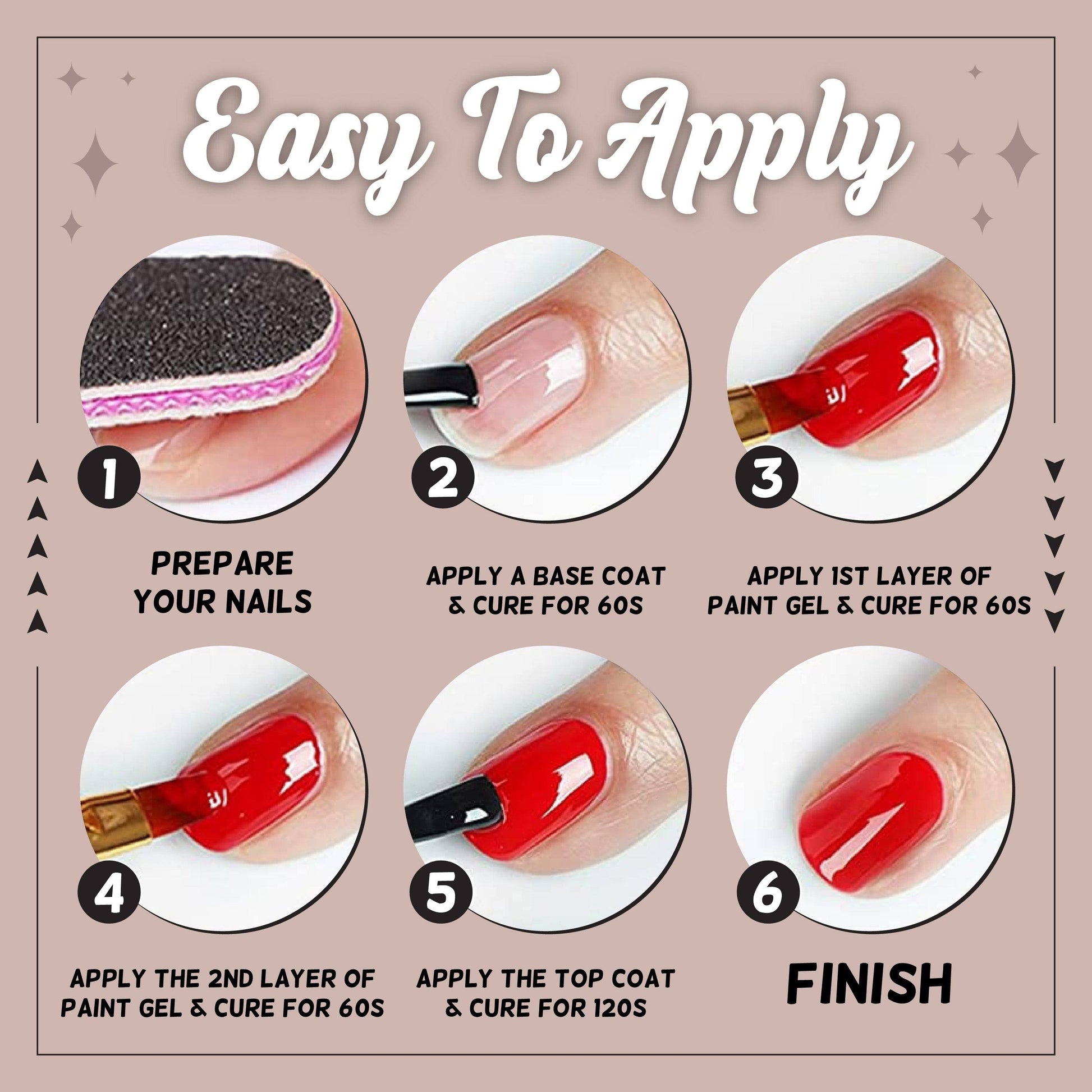 Easy To Apply

1

PREPARE YOUR NAILS

2

APPLY A BASE COAT & CURE FOR 60S

3

APPLY 1ST LAYER OF PAINT GEL & CURE FOR 60S

4

APPLY THE 2ND LAYER OF PAINT GEL & CURE FOR 60S

5

APPLY THE TOP COAT & CURE FOR 120S

6

FINISH