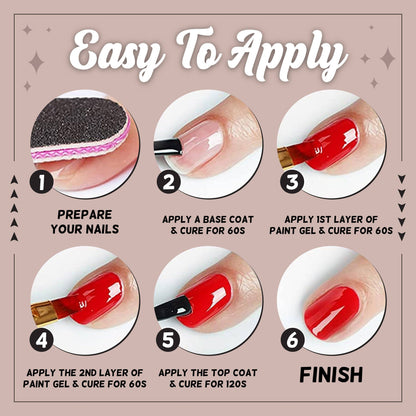 Easy To Apply

1
PREPARE YOUR NAILS

2
APPLY A BASE COAT & CURE FOR 60S

3
APPLY 1ST LAYER OF PAINT GEL & CURE FOR 60S

4
APPLY THE 2ND LAYER OF PAINT GEL & CURE FOR 60S

5
APPLY THE TOP COAT & CURE FOR 120S

6
FINISH